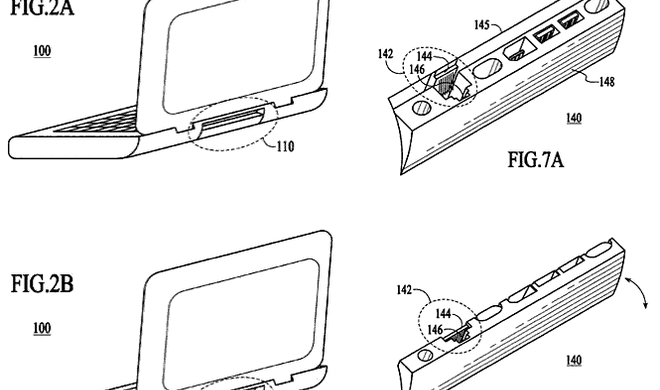 FIG.2A

100

110

145

142

144

146

148

140

FIG.7A

FIG.2B

100

142

144

146

140