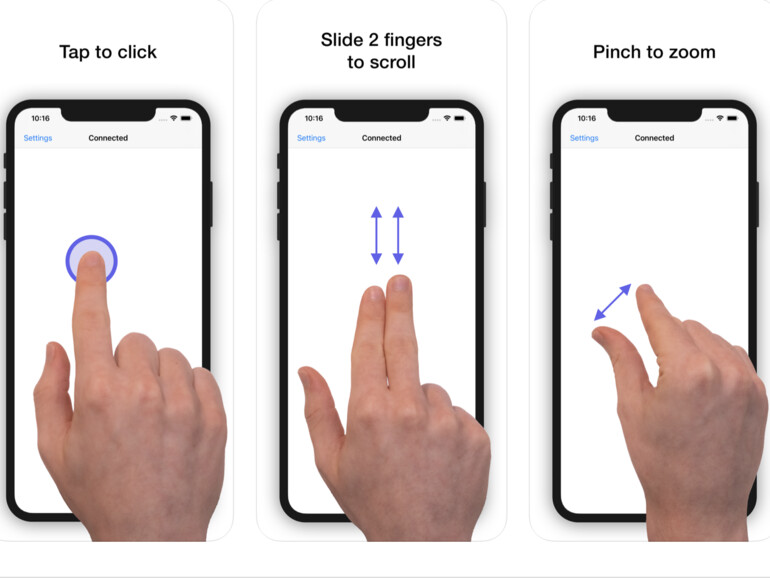 Tap to click

10:16

Settings Connected

Slide 2 fingers to scroll

10:16

Settings Connected

Pinch to zoom

10:16

Settings Connected