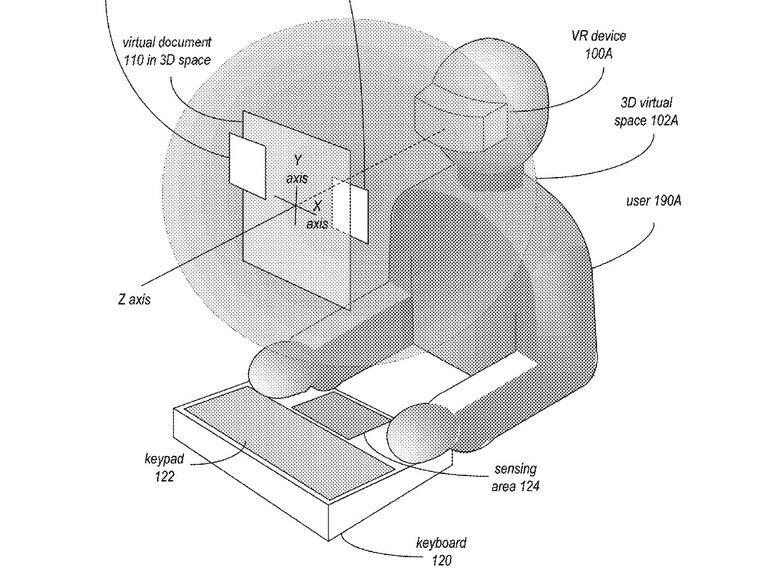 virtual document 110 in 3D space

VR device 100A

3D virtual space 102A

user 190A

Y axis

X axis

Z axis

keypad 122

sensing area 124

keyboard 120