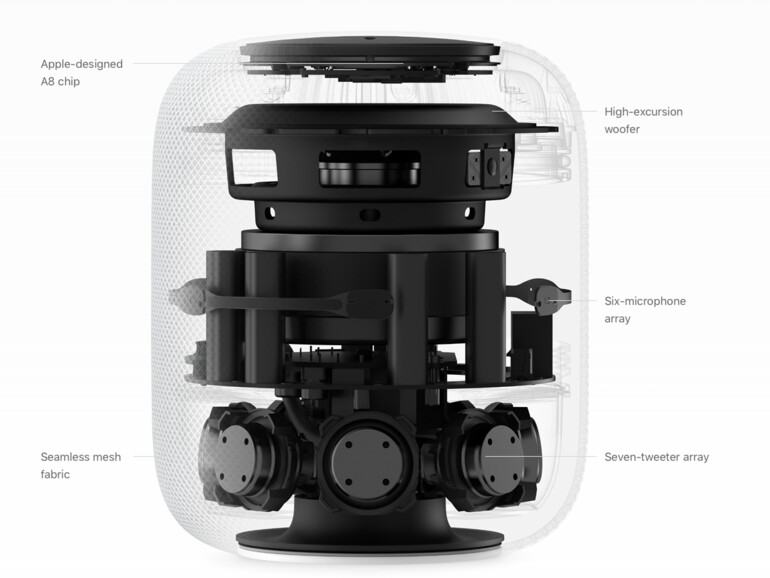 Apple-designed A8 chip

High-excursion woofer

Six-microphone array

Seamless mesh fabric

Seven-tweeter array