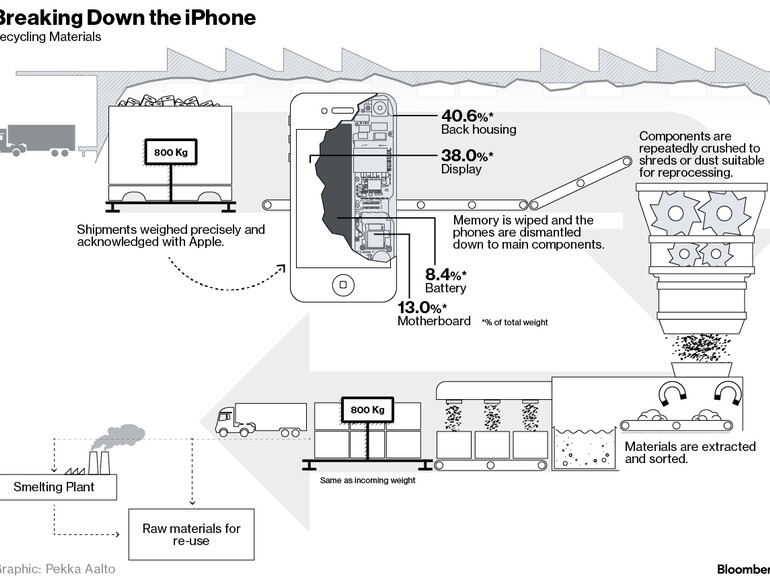 Breaking Down the iPhone
ecycling Materials

800 Kg

Shipments weighed precisely and acknowledged with Apple.

40.6%*
Back housing

38.0%*
Display

8.4%*
Battery

13.0%*
Motherboard

*% of total weight

Memory is wiped and the phones are dismantled down to main components.

Components are repeatedly crushed to shreds or dust suitable for reprocessing.

Materials are extracted and sorted.

800 Kg

Same as incoming weight

Smelting Plant

Raw materials for re-use

Graphic: Pekka Aalto

Bloomber