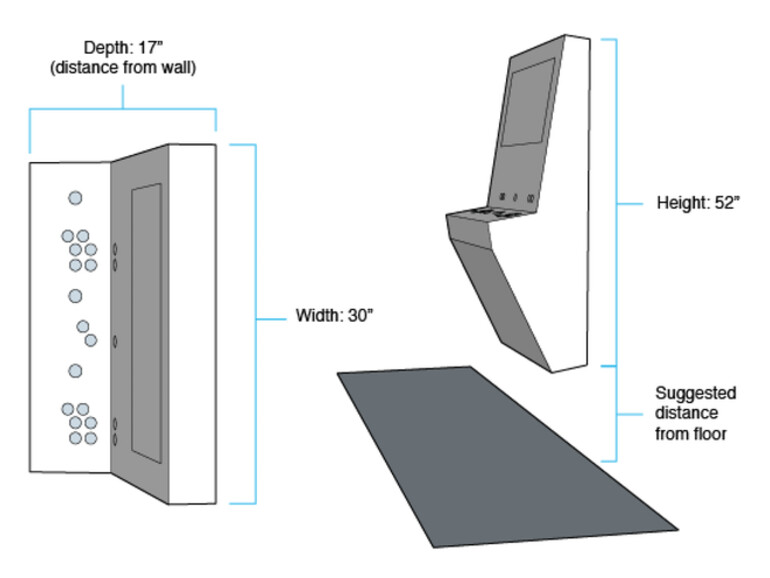 Depth: 17"
(distance from wall)

Width: 30"

Height: 52"

Suggested distance from floor