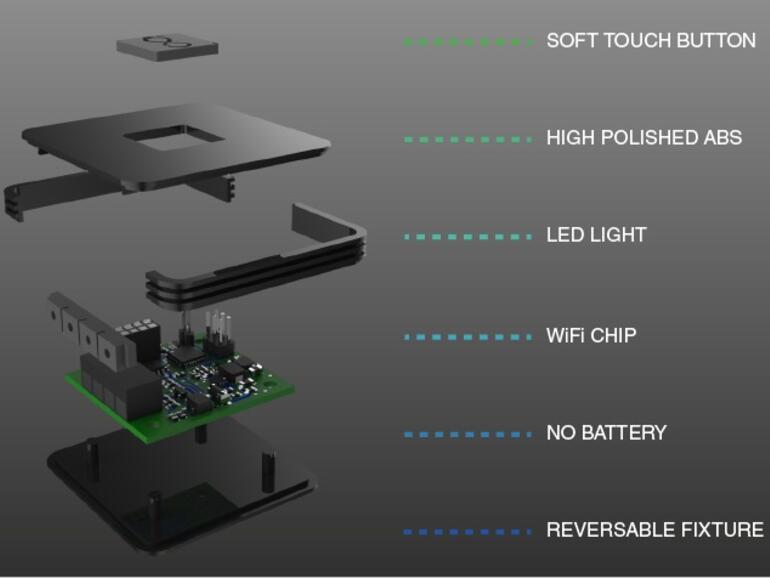 SOFT TOUCH BUTTON

HIGH POLISHED ABS

LED LIGHT

WiFi CHIP

NO BATTERY

REVERSABLE FIXTURE