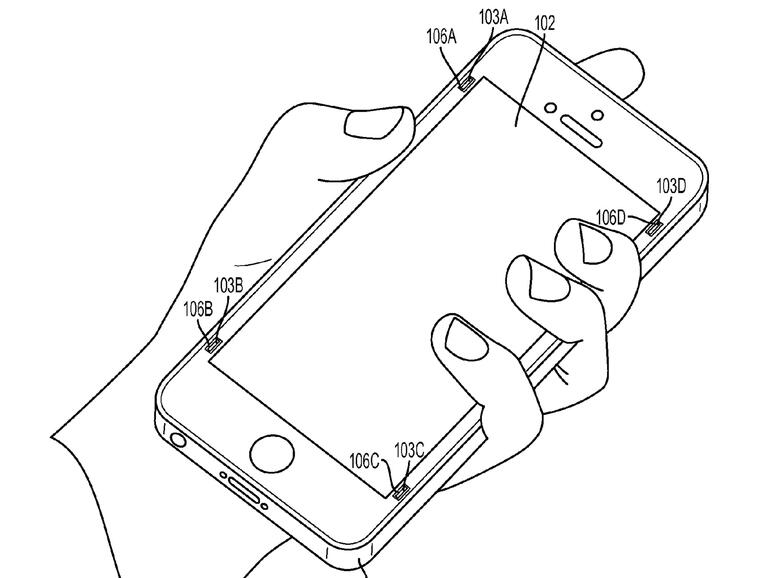 106A
103A
102
103D
106D
103B
106B
106C
103C