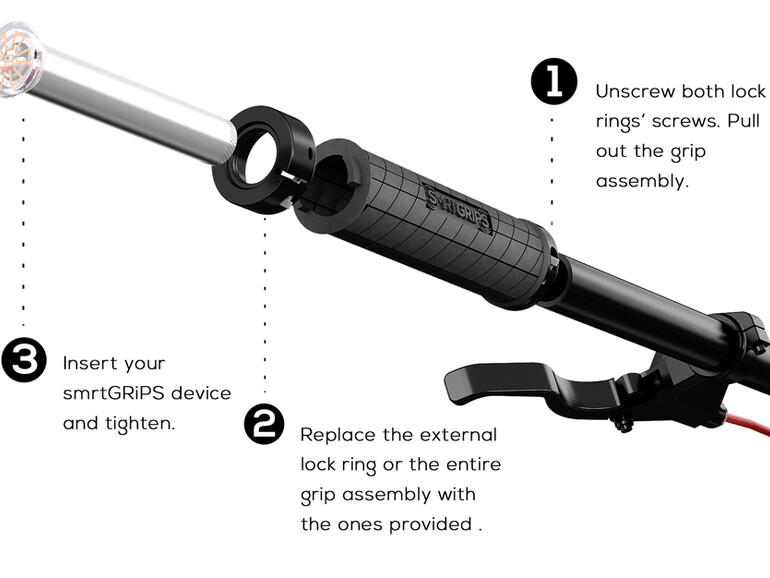 1 Unscrew both lock rings' screws. Pull out the grip assembly.

SMRTGRiPS

3 Insert your smrtGRiPS device and tighten.

2 Replace the external lock ring or the entire grip assembly with the ones provided .