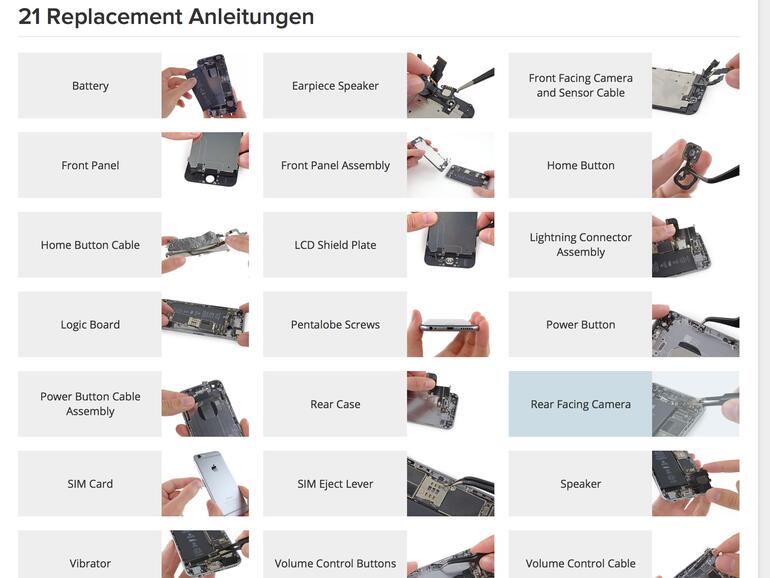 21 Replacement Anleitungen

Battery

Earpiece Speaker

Front Facing Camera and Sensor Cable

Front Panel

Front Panel Assembly

Home Button

Home Button Cable

LCD Shield Plate

Lightning Connector Assembly

Logic Board

Pentalobe Screws

Power Button

Power Button Cable Assembly

Rear Case

Rear Facing Camera

SIM Card

SIM Eject Lever

Speaker

Vibrator

Volume Control Buttons

Volume Control Cable