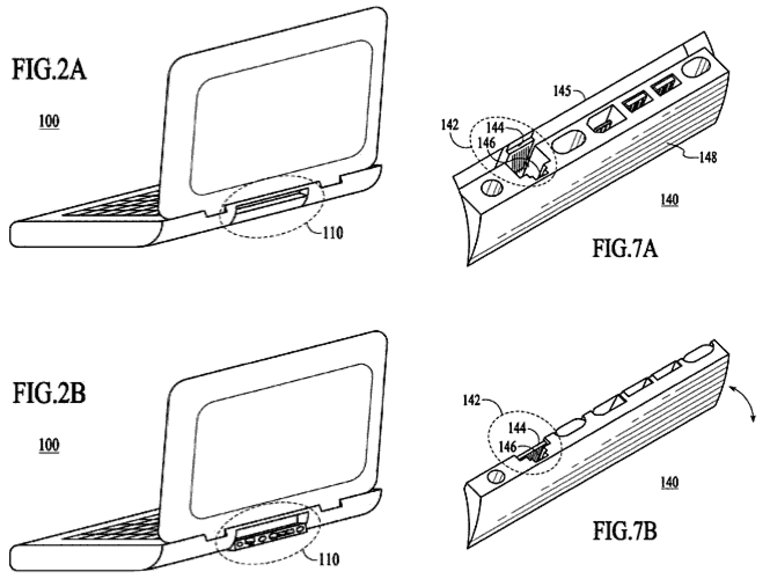 FIG.2A

100

110

145

142

144

146

148

140

FIG.7A

FIG.2B

100

110

142

144

146

140

FIG.7B