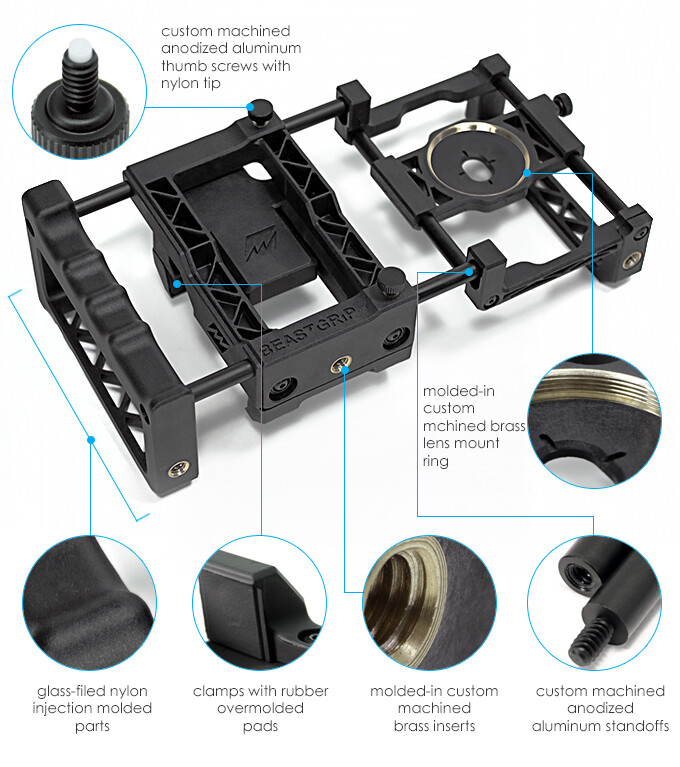 custom machined anodized aluminum thumb screws with nylon tip

BEASTGRIP

molded-in custom mchined brass lens mount ring

glass-filed nylon injection molded parts

clamps with rubber overmolded pads

molded-in custom machined brass inserts

custom machined anodized aluminum standoffs